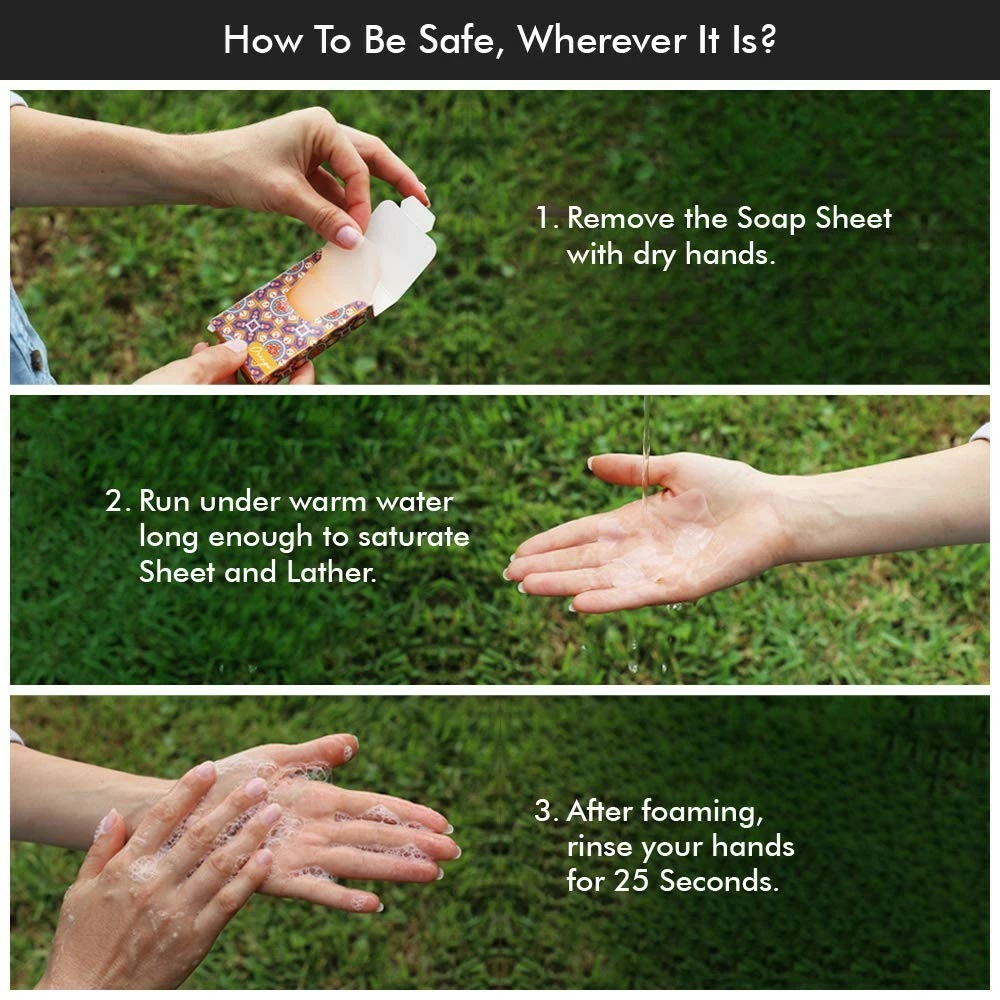 How To Be Safe, Wherever It Is?

1. Remove the Soap Sheet with dry hands.

2. Run under warm water long enough to saturate Sheet and Lather.

3. After foaming, rinse your hands for 25 Seconds.