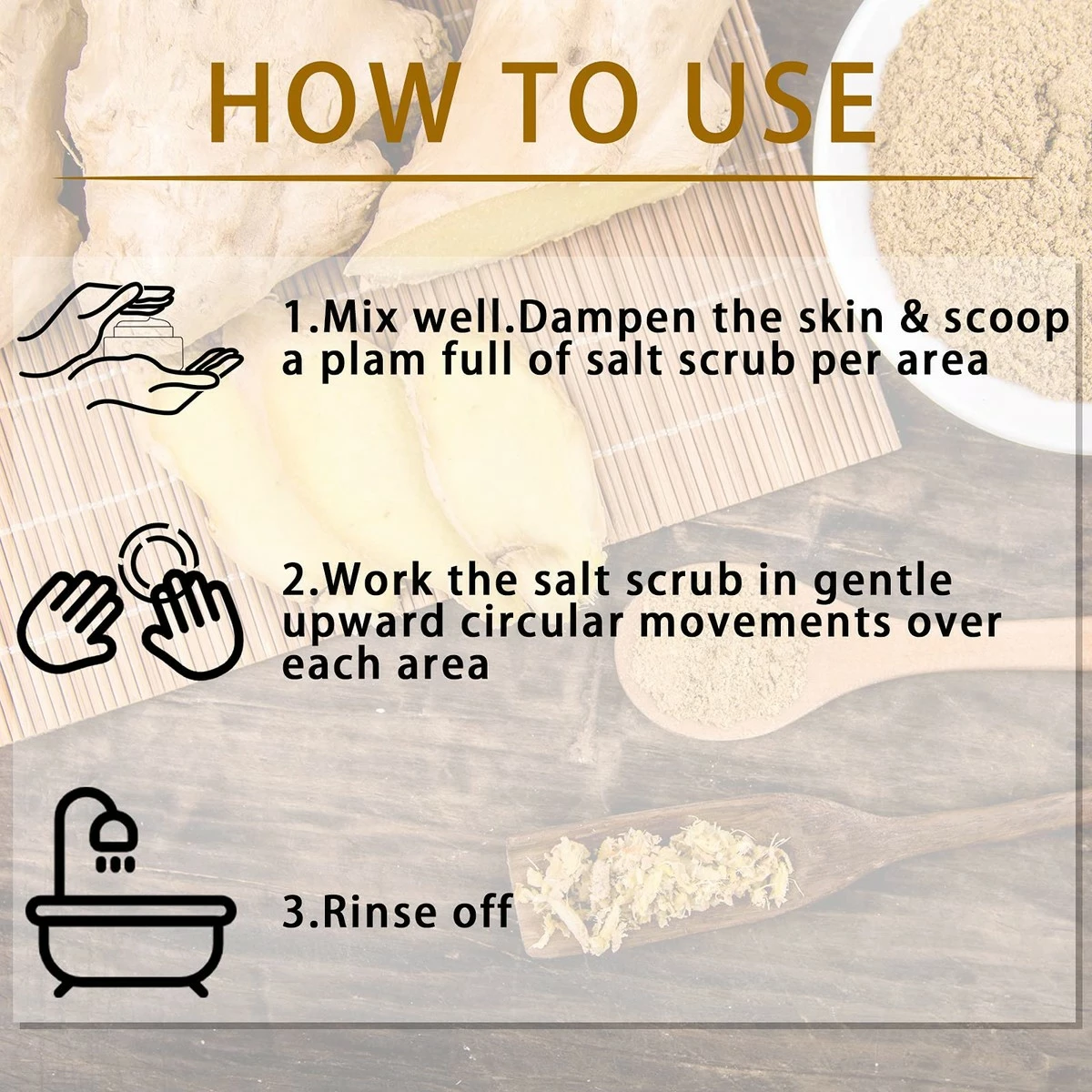 HOW TO USE

1.Mix well.Dampen the skin & scoop a plam full of salt scrub per area

2.Work the salt scrub in gentle upward circular movements over each area

3.Rinse off