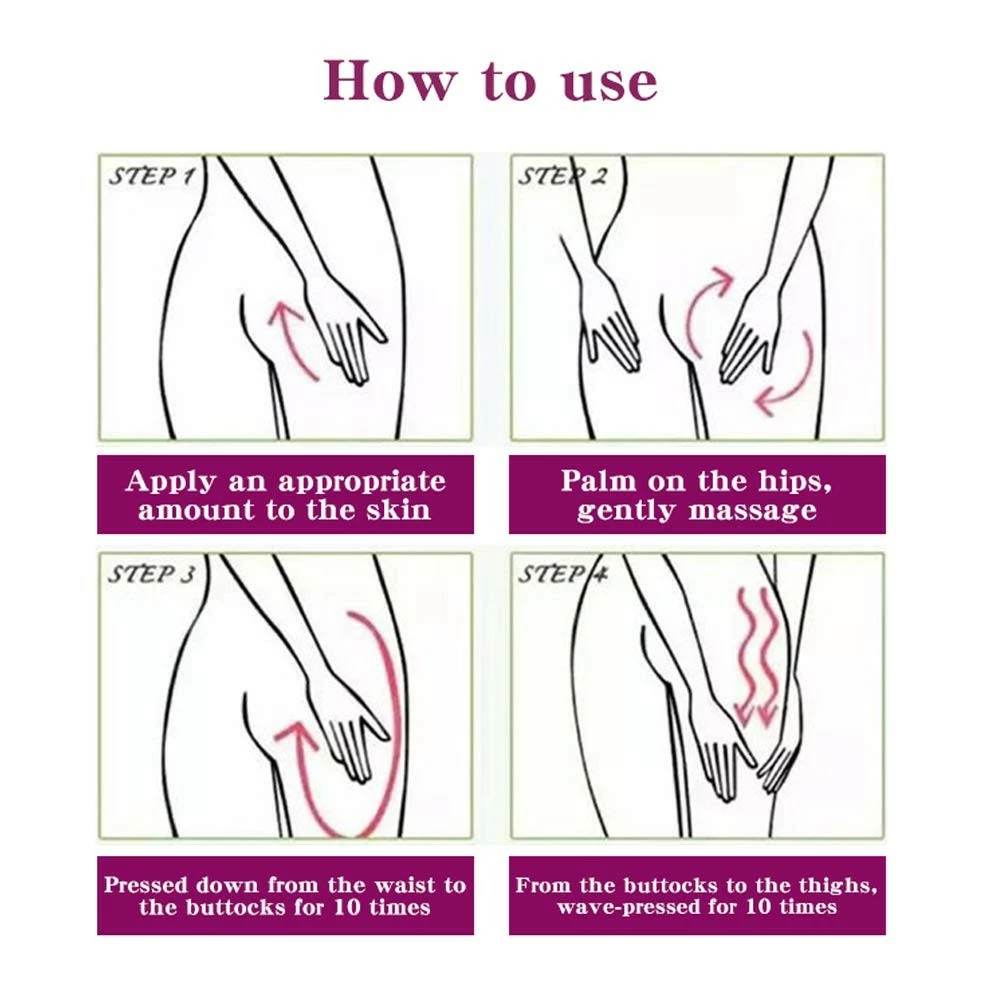 How to use

STEP 1

Apply an appropriate amount to the skin

STEP 2

Palm on the hips, gently massage

STEP 3

Pressed down from the waist to the buttocks for 10 times

STEP 4

From the buttocks to the thighs, wave-pressed for 10 times