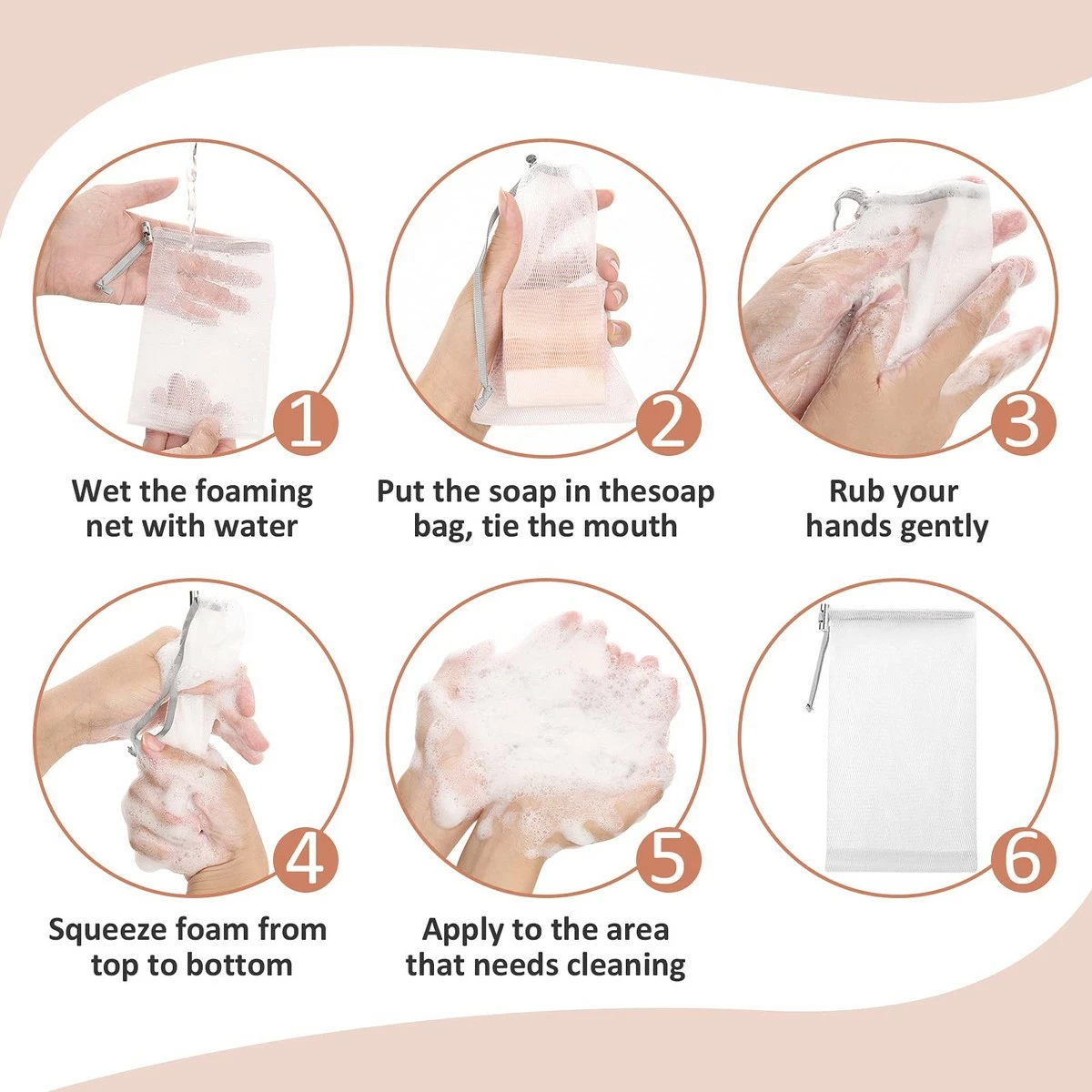 1
Wet the foaming net with water

2
Put the soap in thesoap bag, tie the mouth

3
Rub your hands gently

4
Squeeze foam from top to bottom

5
Apply to the area that needs cleaning

6