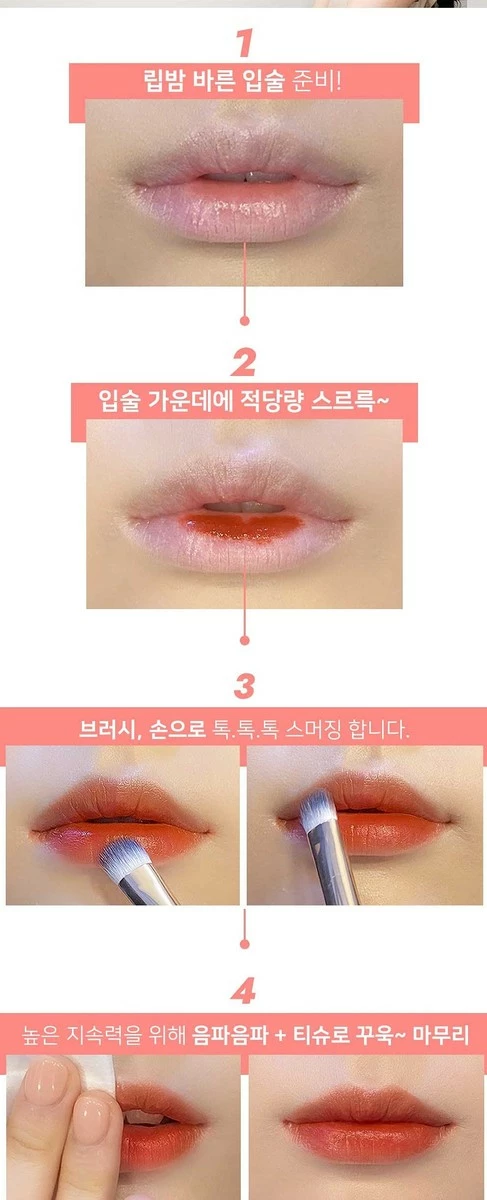 1
립밤 바른 입술 준비!

2
입술 가운데에 적당량 스르륵~

3
브러시, 손으로 톡.톡.톡 스머징 합니다.

4
높은 지속력을 위해 음파음파 + 티슈로 꾸욱~ 마무리