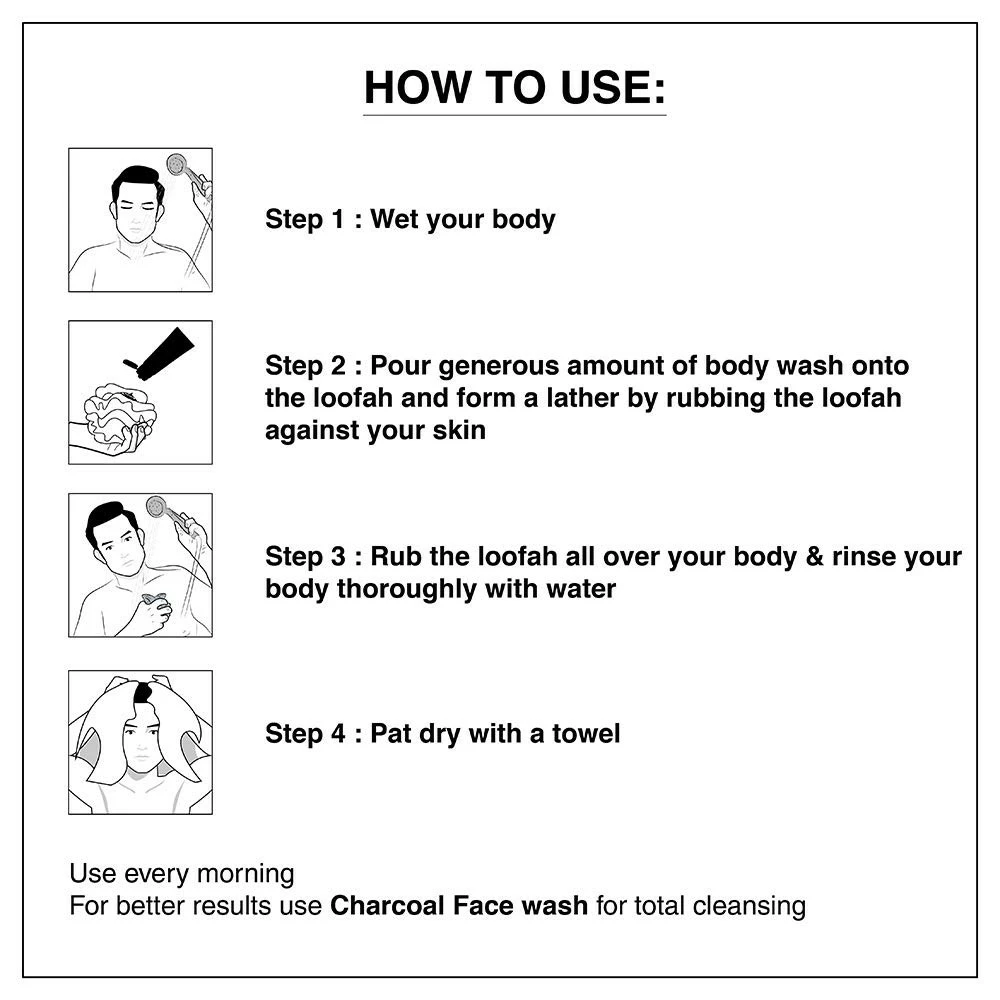 HOW TO USE:

Step 1 : Wet your body

Step 2 : Pour generous amount of body wash onto the loofah and form a lather by rubbing the loofah against your skin

Step 3 : Rub the loofah all over your body & rinse your body thoroughly with water

Step 4 : Pat dry with a towel

Use every morning
For better results use Charcoal Face wash for total cleansing